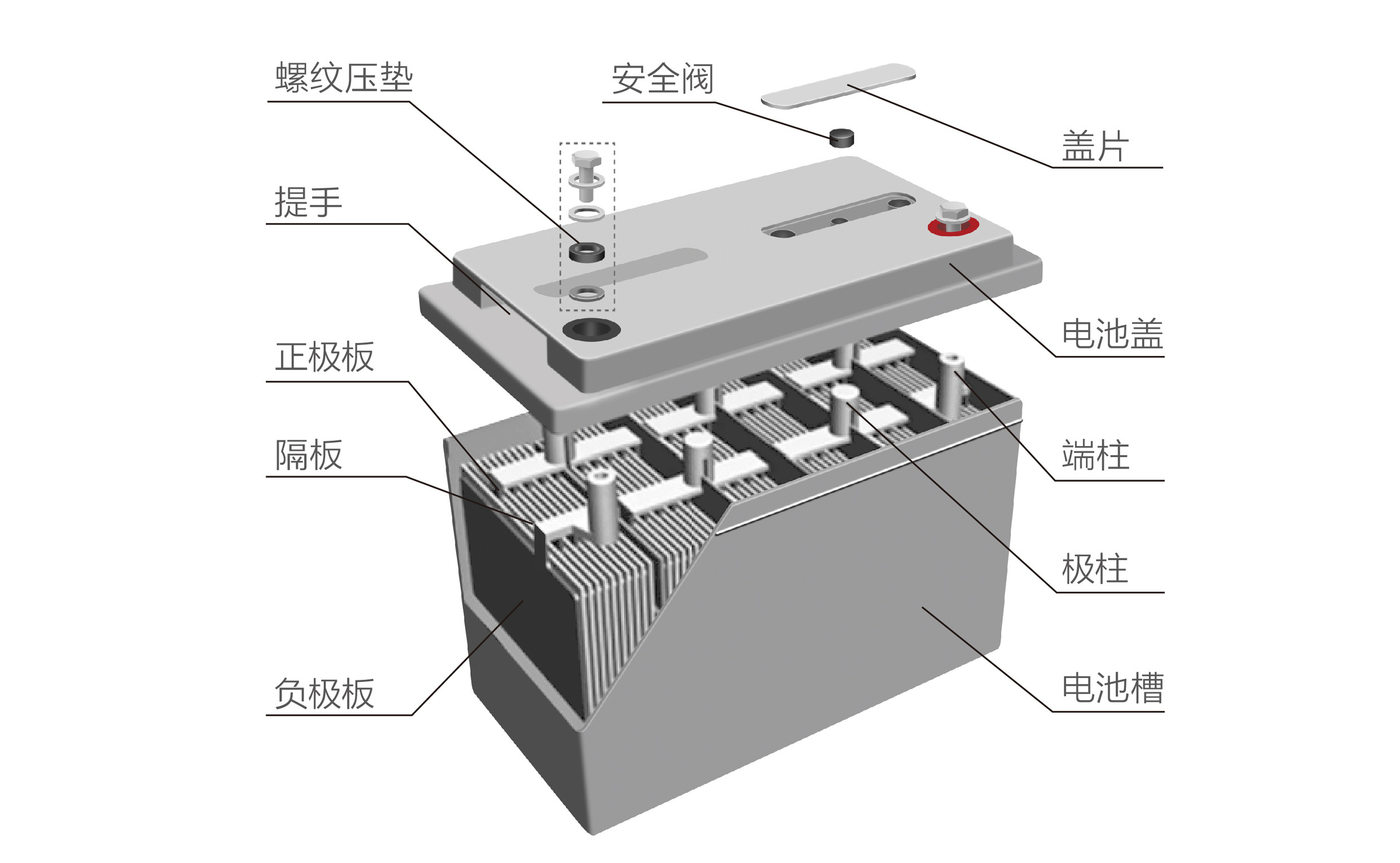 螺纹压垫

安全阀

盖片

提手

电池盖

正极板

隔板

端柱

极柱

负极板

电池槽